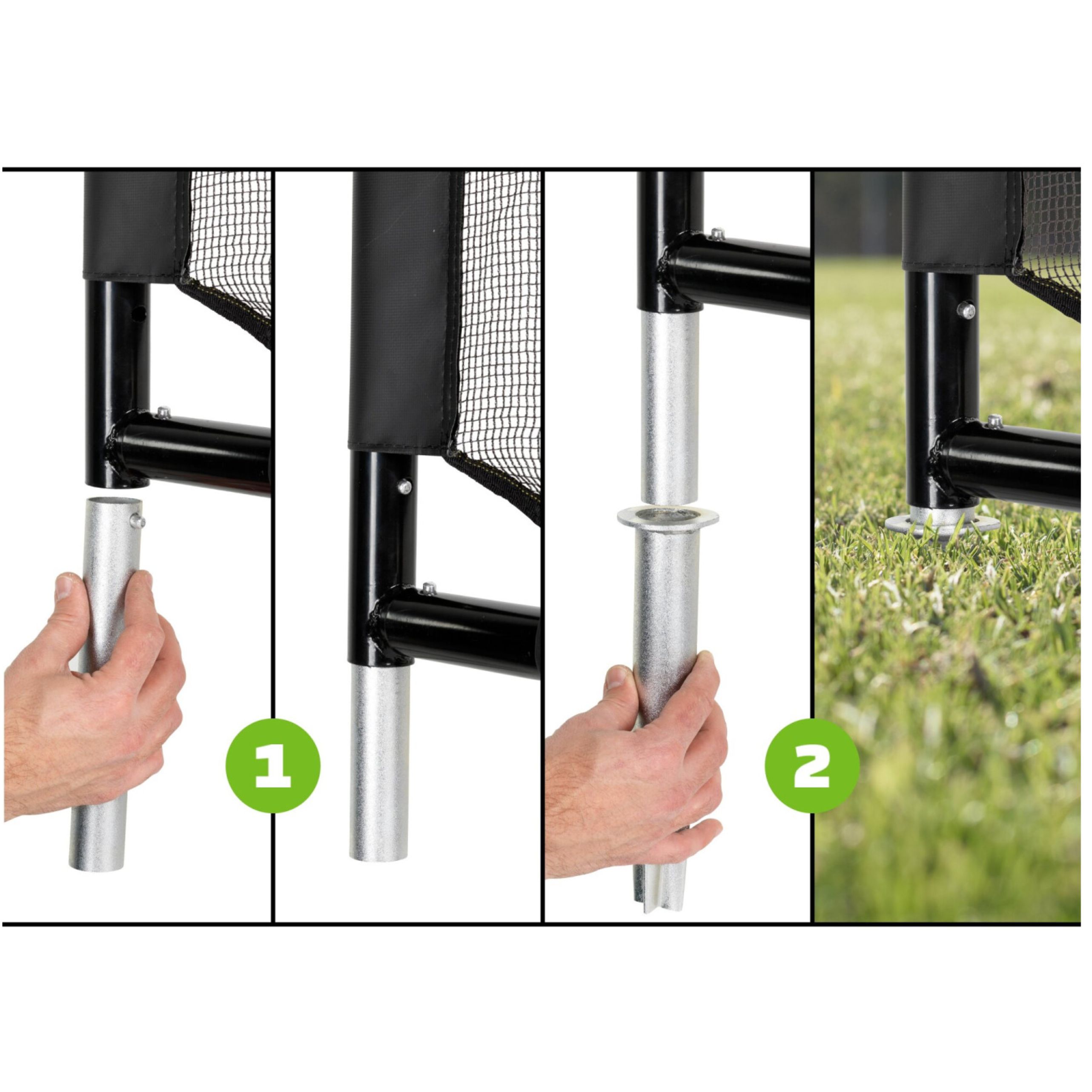 1

2