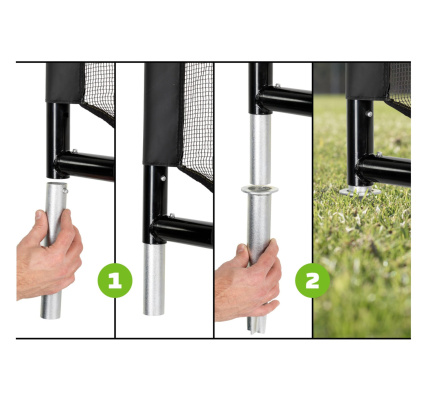 1

2